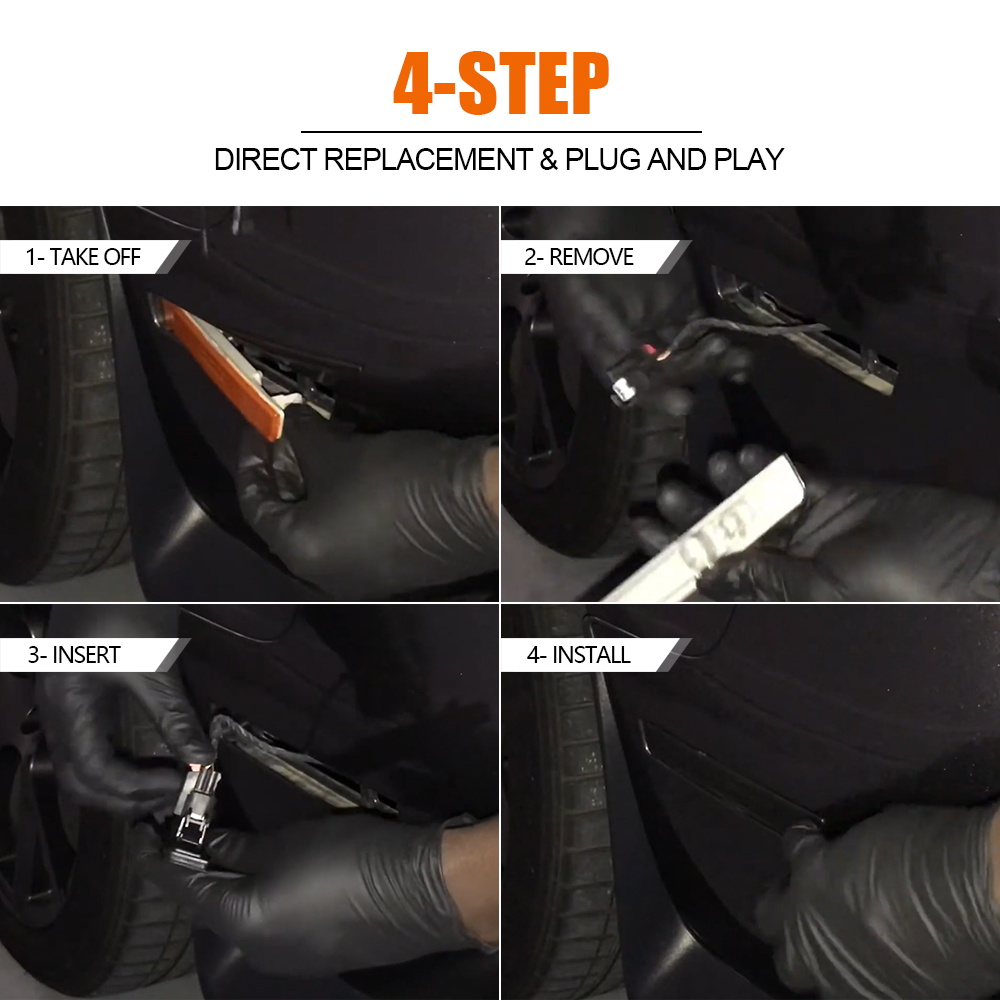 4-STEP

DIRECT REPLACEMENT & PLUG AND PLAY

1- TAKE OFF

2- REMOVE

3- INSERT

4- INSTALL