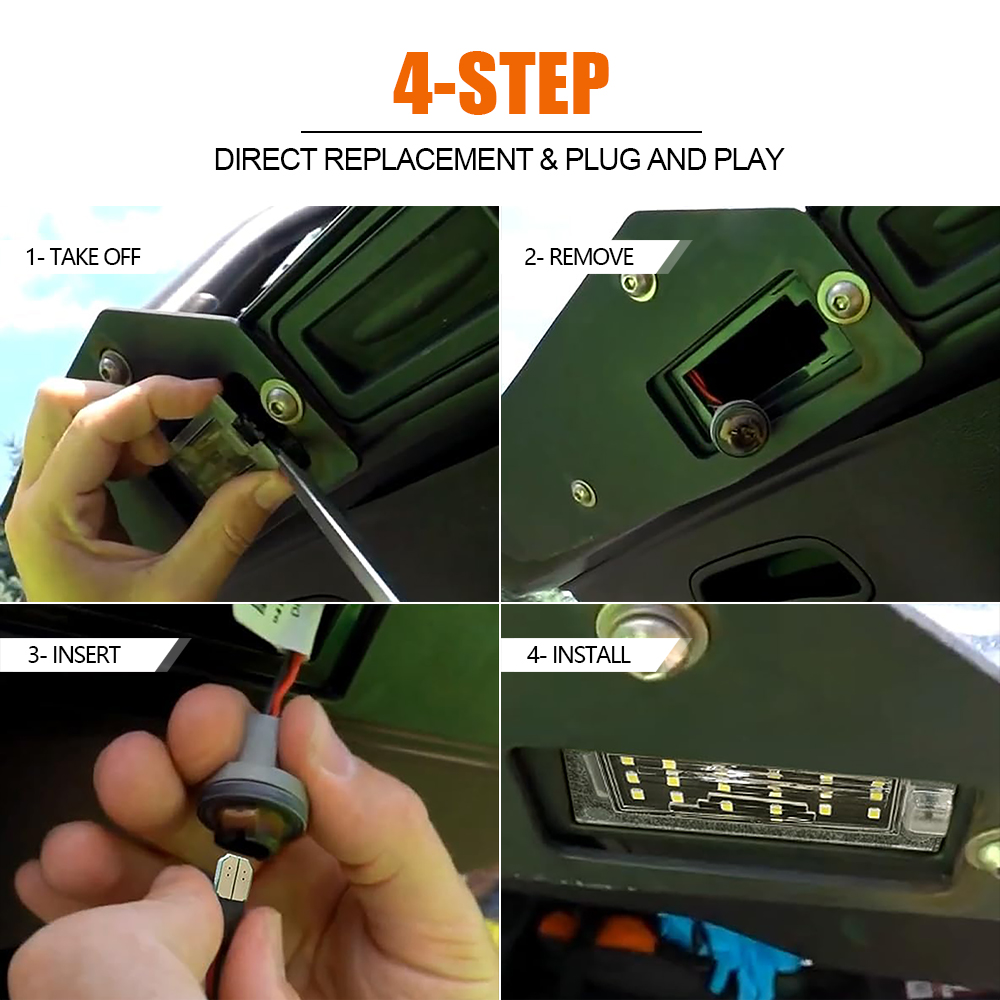 4-STEP

DIRECT REPLACEMENT & PLUG AND PLAY

1- TAKE OFF

2- REMOVE

3- INSERT

4- INSTALL