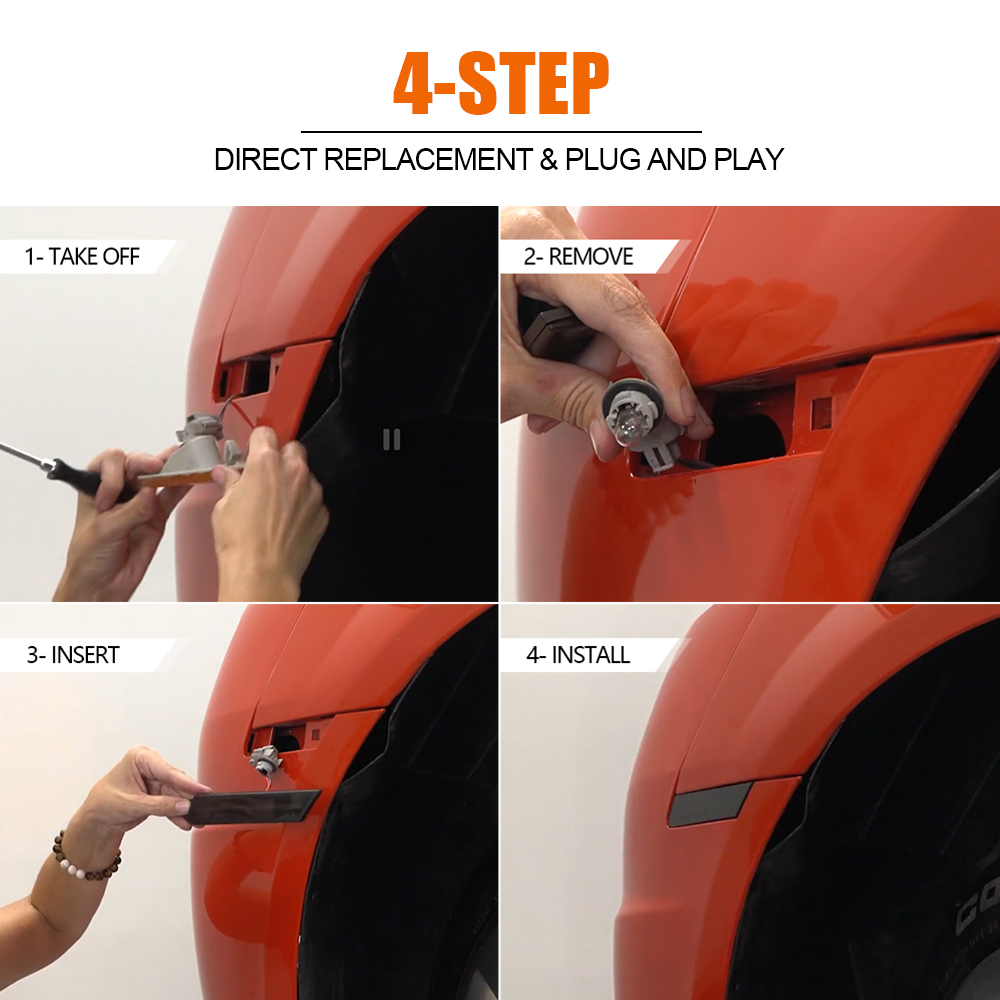 4-STEP

DIRECT REPLACEMENT & PLUG AND PLAY

1- TAKE OFF

2- REMOVE

3- INSERT

4- INSTALL