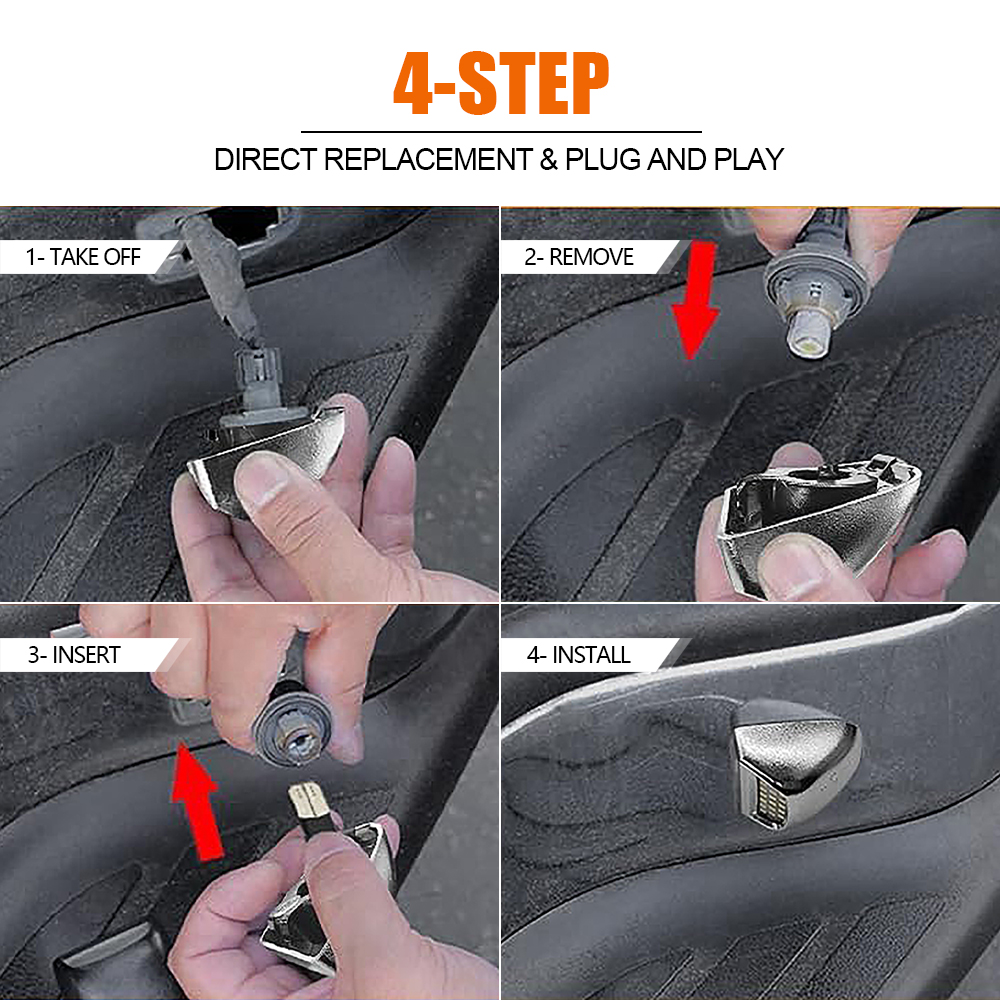 4-STEP

DIRECT REPLACEMENT & PLUG AND PLAY

1- TAKE OFF

2- REMOVE

3- INSERT

4- INSTALL