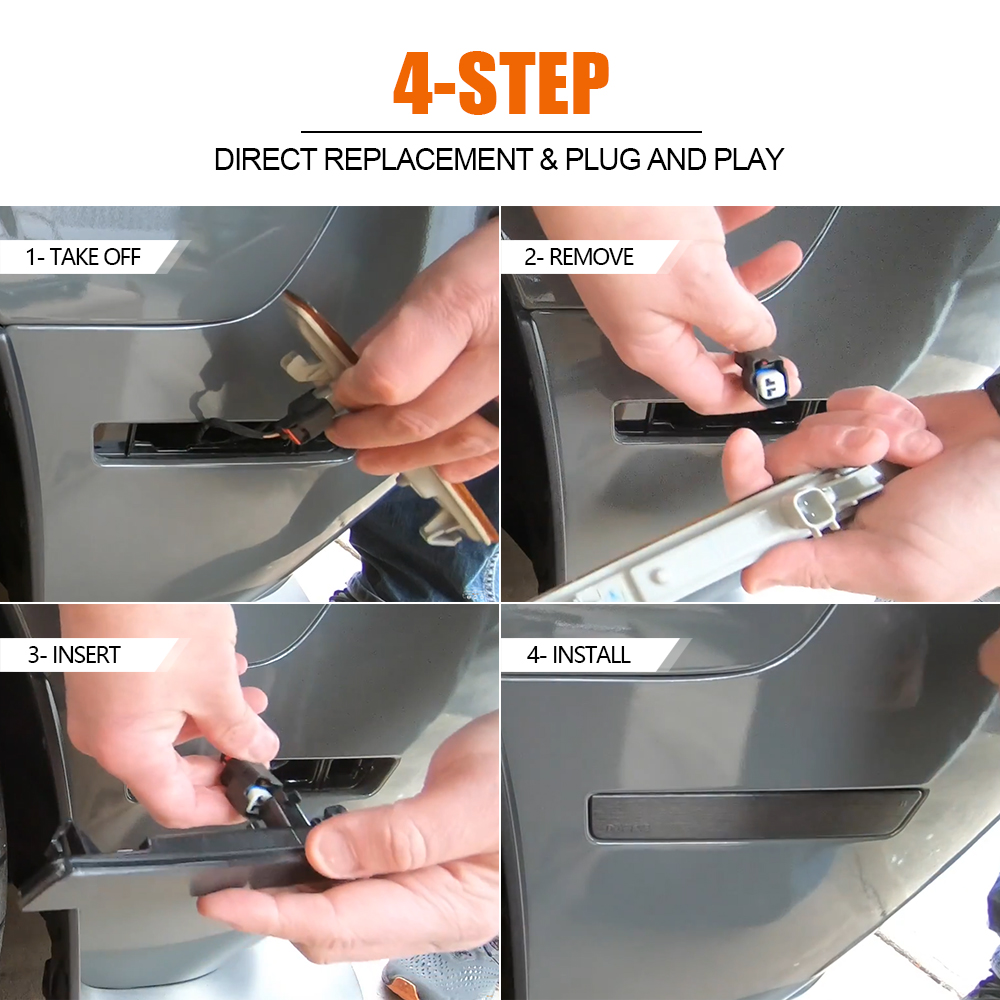 4-STEP

DIRECT REPLACEMENT & PLUG AND PLAY

1- TAKE OFF

2- REMOVE

3- INSERT

4- INSTALL