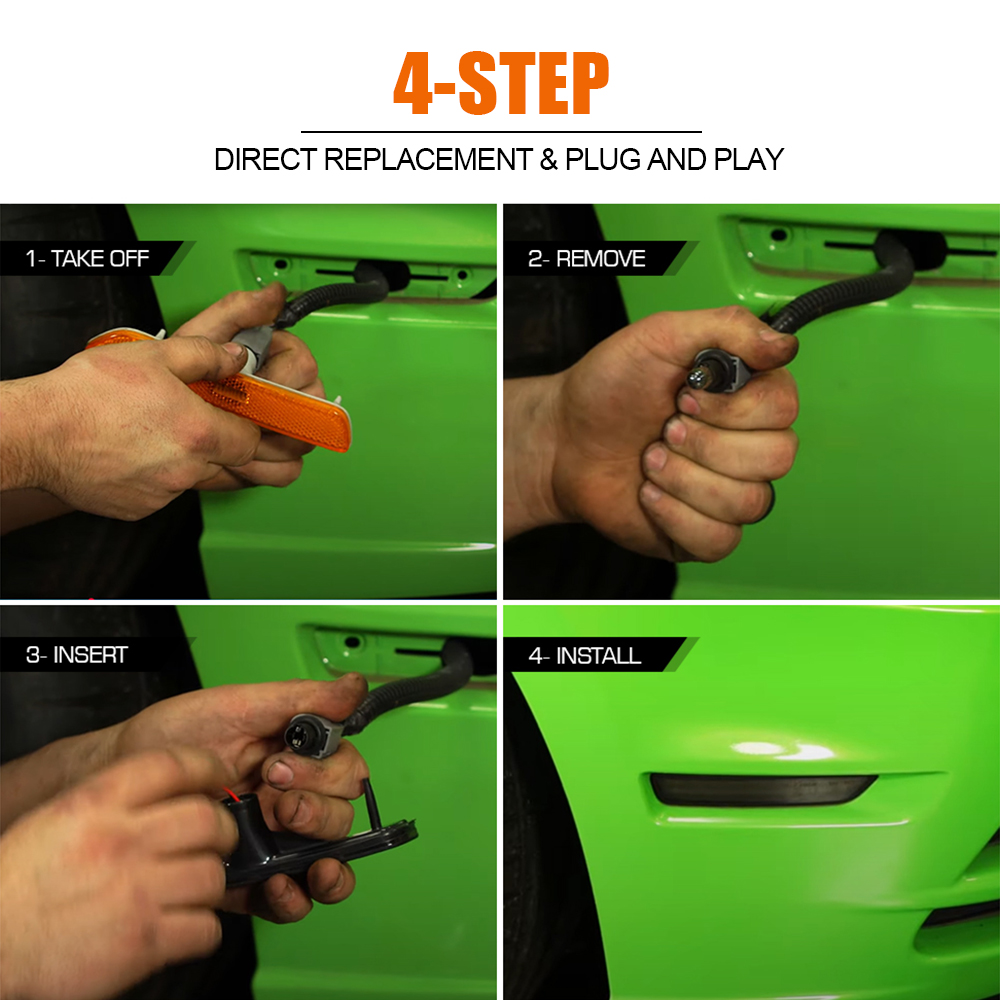 4-STEP

DIRECT REPLACEMENT & PLUG AND PLAY

1- TAKE OFF

2- REMOVE

3- INSERT

4- INSTALL